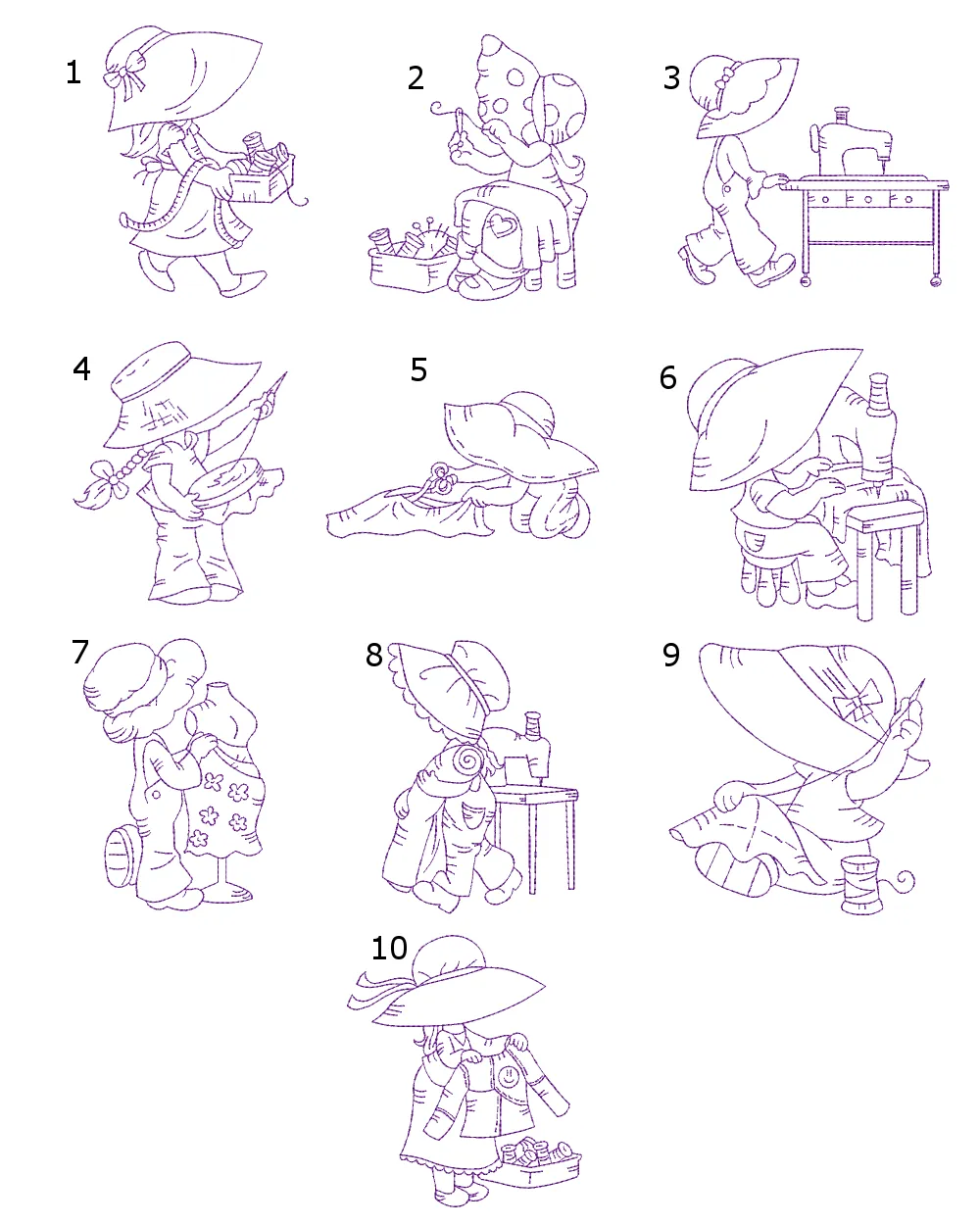 1

2

3

4

5

6

7

8

9

10