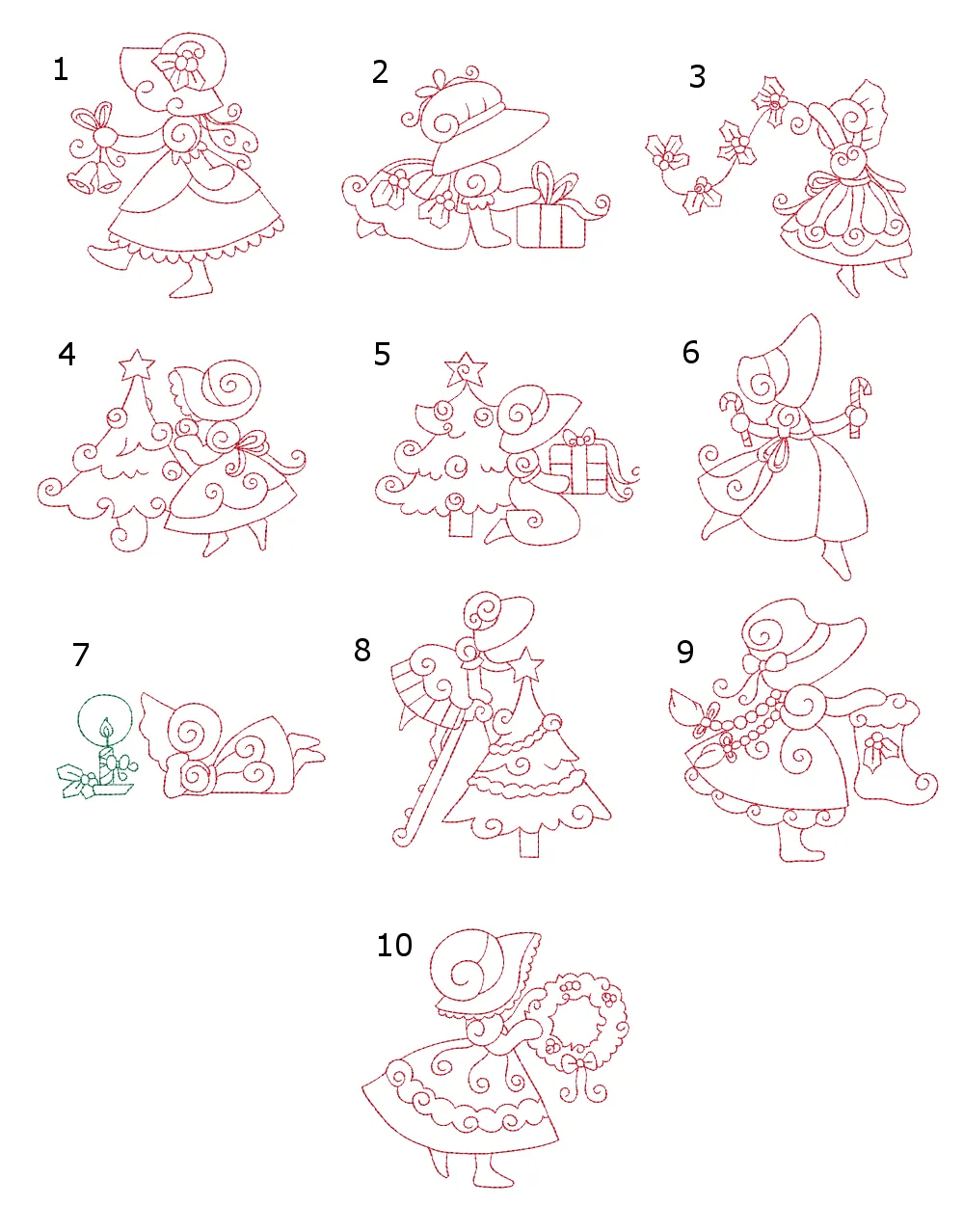 1

2

3

4

5

6

7

8

9

10